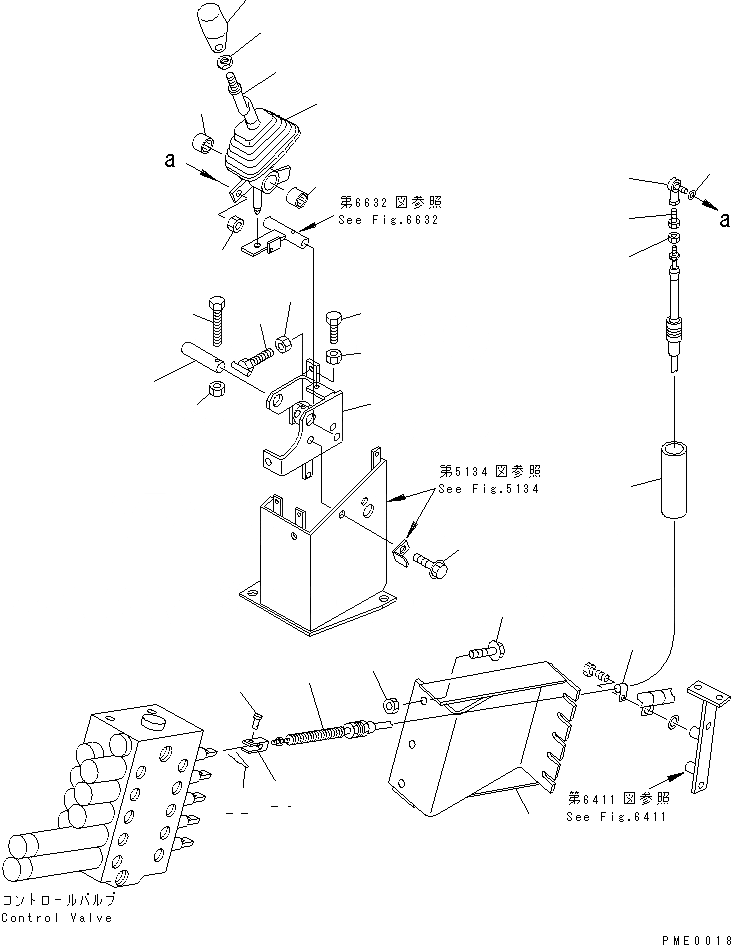 a

第6632図参照
See Fig.6632

a

第5134図参照
See Fig.5134

第6411図参照
See Fig.6411

コントロールバルブ
Control Valve

PME0018