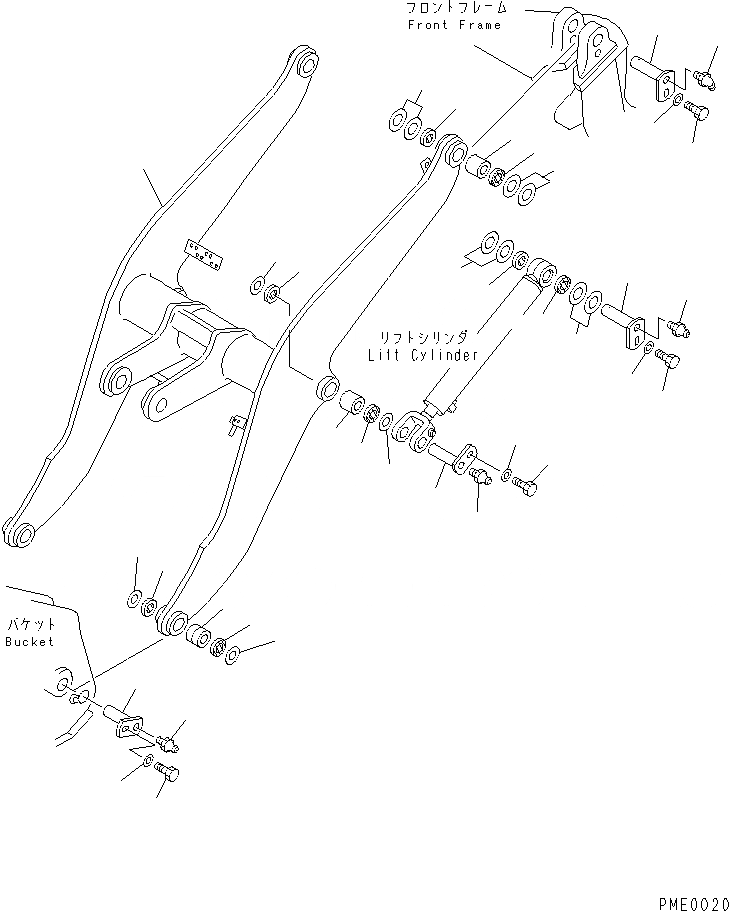 フロントフレーム
Front Frame

リフトシリンダ
Lift Cylinder

バケット
Bucket

PME0020