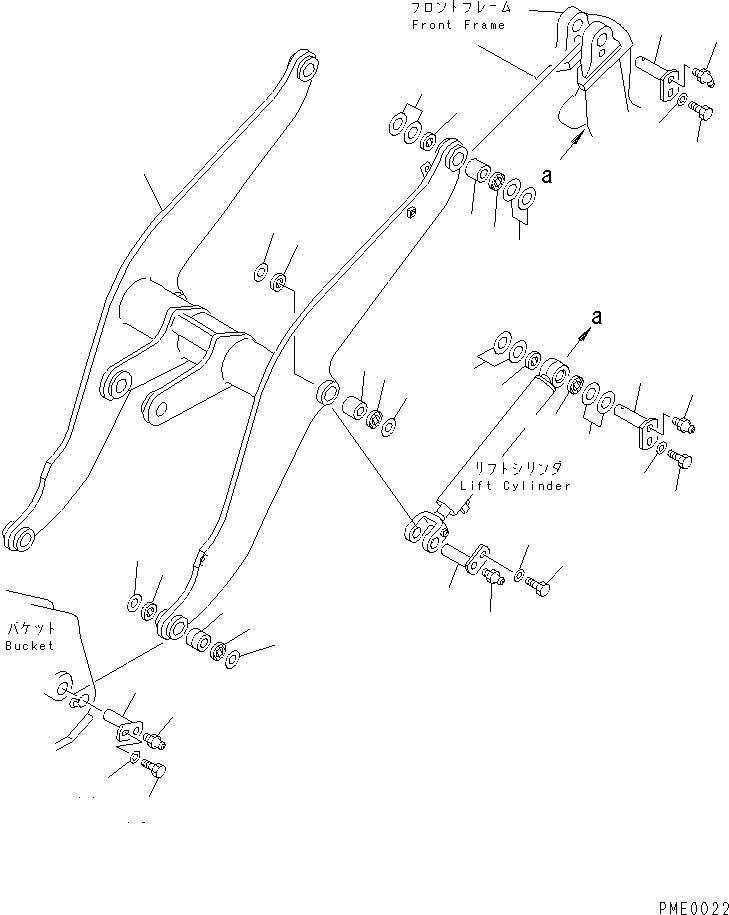 フロントフレーム
Front Frame

a

a

リフトシリンダ
Lift Cylinder

バケット
Bucket

PME0022