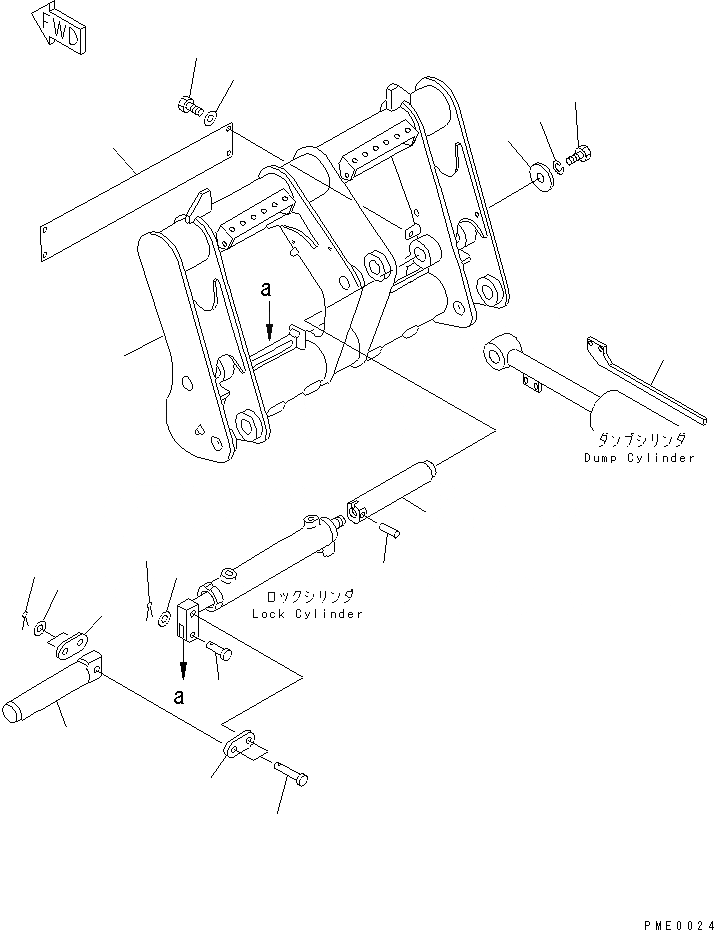 FWD

a

ダンプシリンダ
Dump Cylinder

ロックシリンダ
Lock Cylinder

a

PME0024