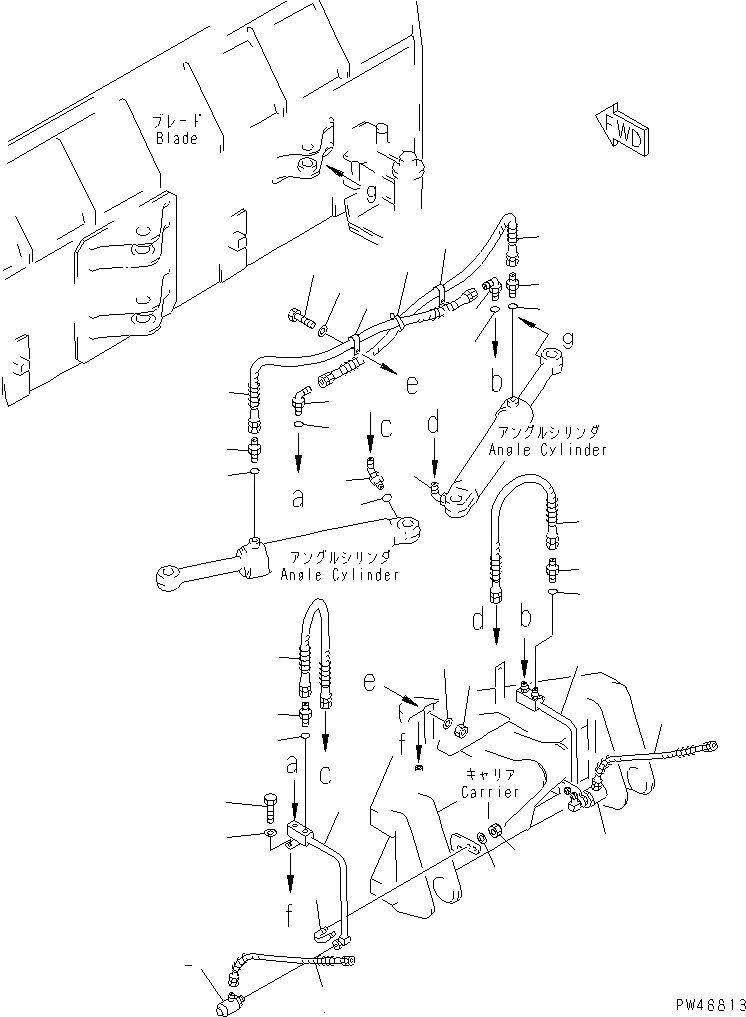 ブレード
Blade

FWD

g

g

e

b

c

d

アングルシリンダ
Angle Cylinder

a

アングルシリンダ
Angle Cylinder

d

b

e

f

キャリア
Carrier

a

c

f

PW48813