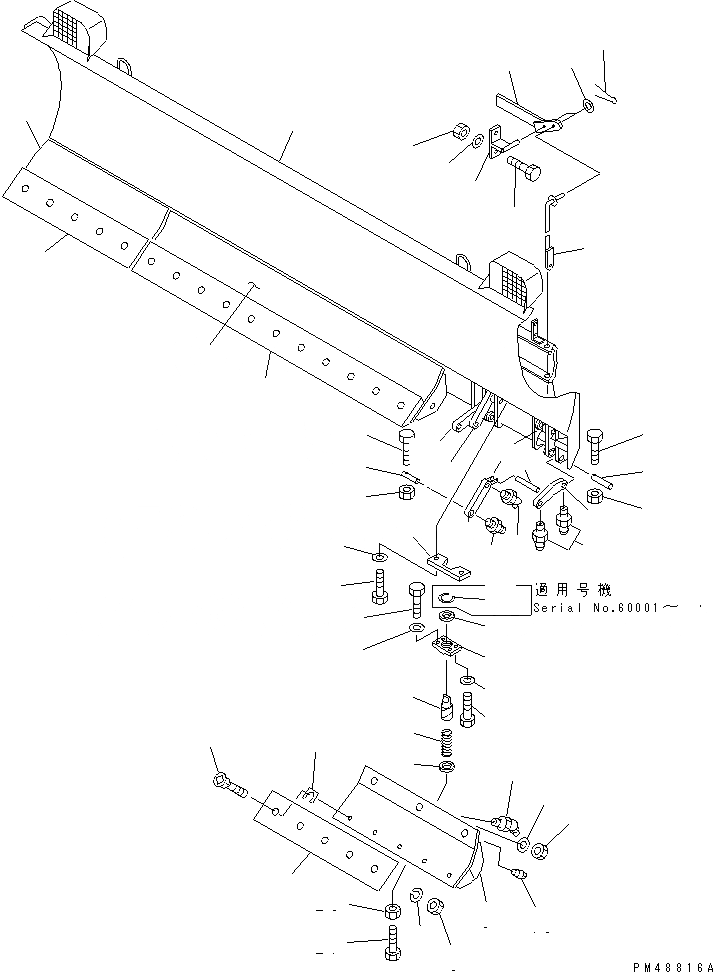 適用号機
Serial No.60001～

PM48816A