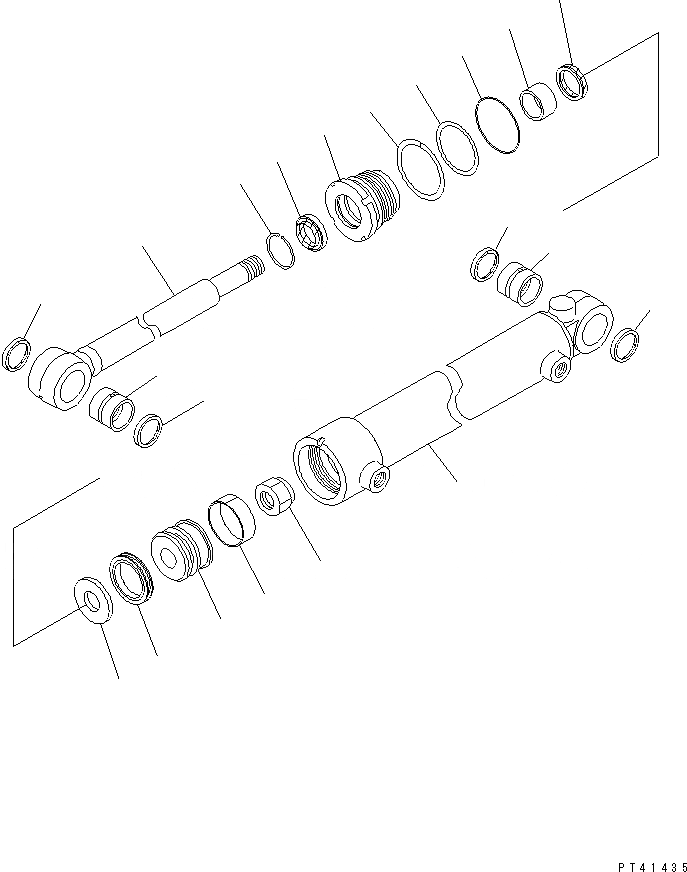 PT41435