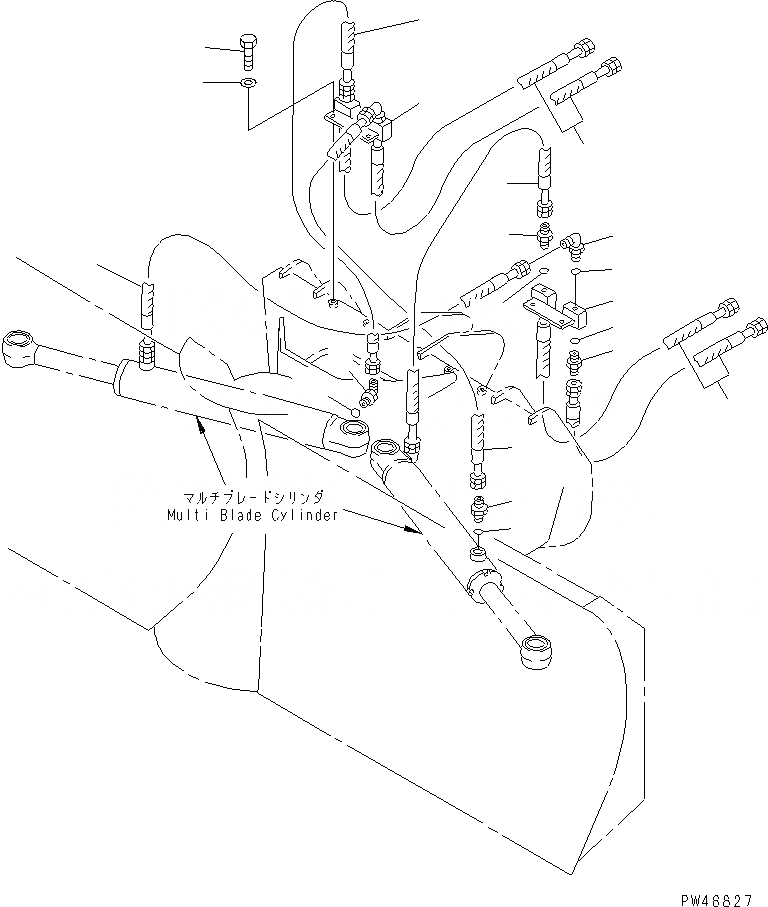 マルチブレードシリンダ
Multi Blade Cylinder

PW46827