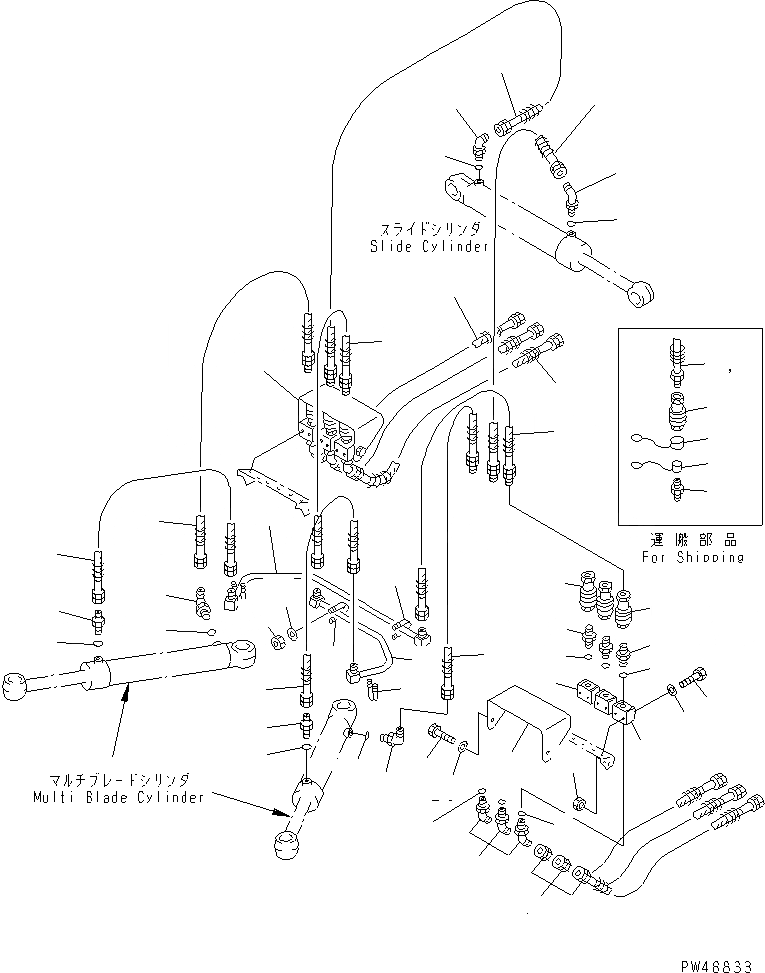 スライドシリンダ
Slide Cylinder

運搬部品
For Shipping

マルチブレードシリンダ
Multi Blade Cylinder

PW48833