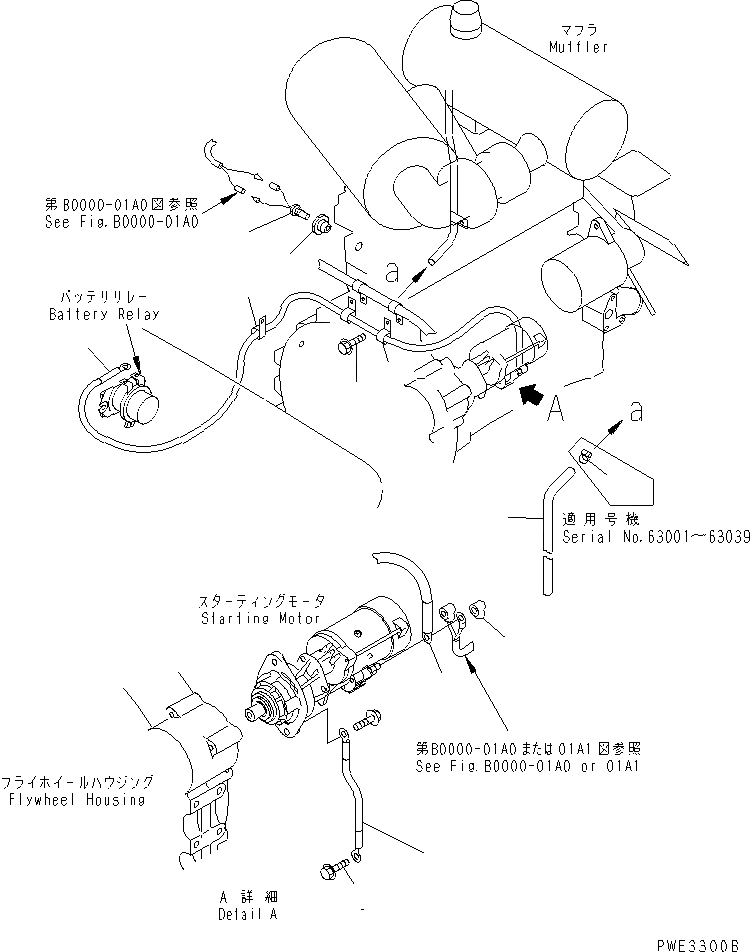 マフラ
Muffler

第B0000-01A0図参照
See Fig.B0000-01A0

a

バッテリリレー
Battery Relay

A

a

適用号機
Serial No.63001～63039

スターティングモータ
Starting Motor

第B0000-01A0または01A1図参照
See Fig.B0000-01A0 or 01A1

フライホイールハウジング
Flywheel Housing

A 詳細
Detail A

PWE3300B