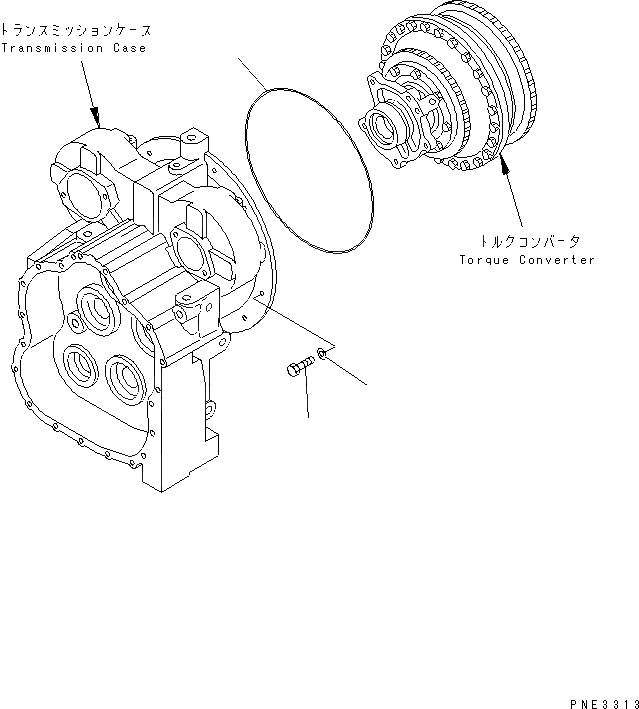 トランスミッションケース
Transmission Case

トルクコンバータ
Torque Converter

PNE3313