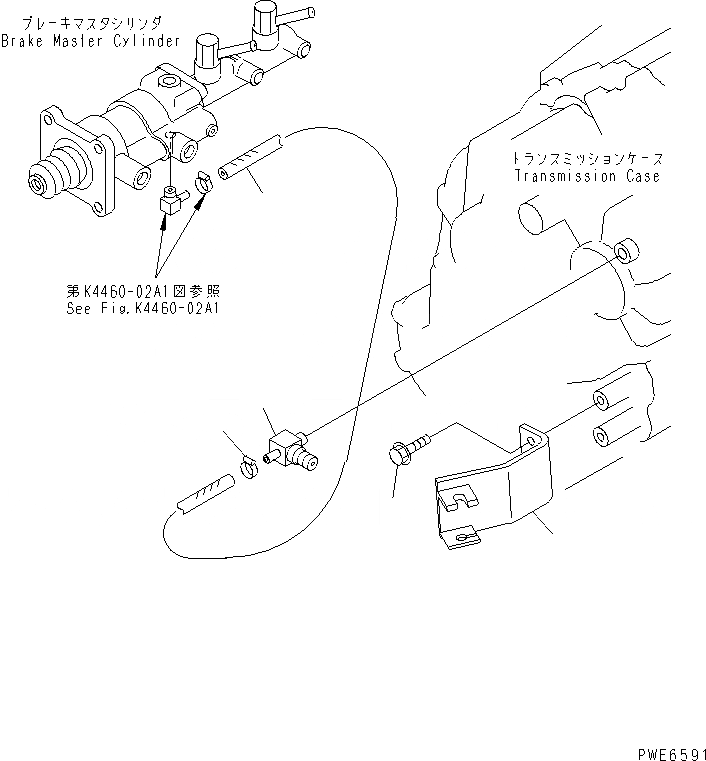 ブレーキマスタシリンダ
Brake Master Cylinder

トランスミッションケース
Transmission Case

第K4460-02A1図参照
See Fig.K4460-02A1

PWE6591