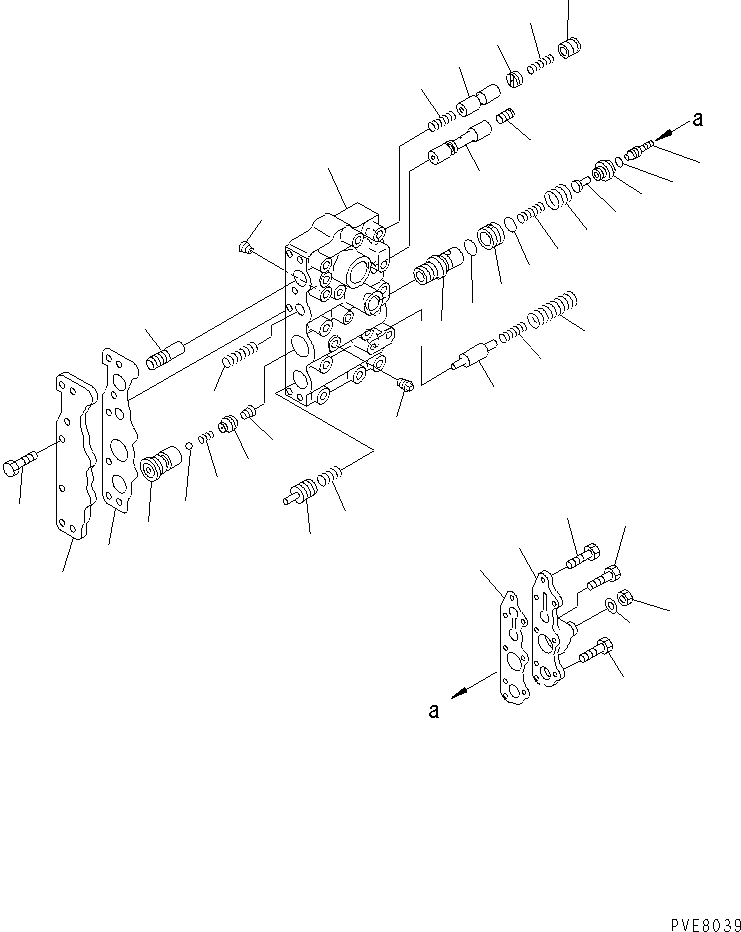 a

a

PVE8039