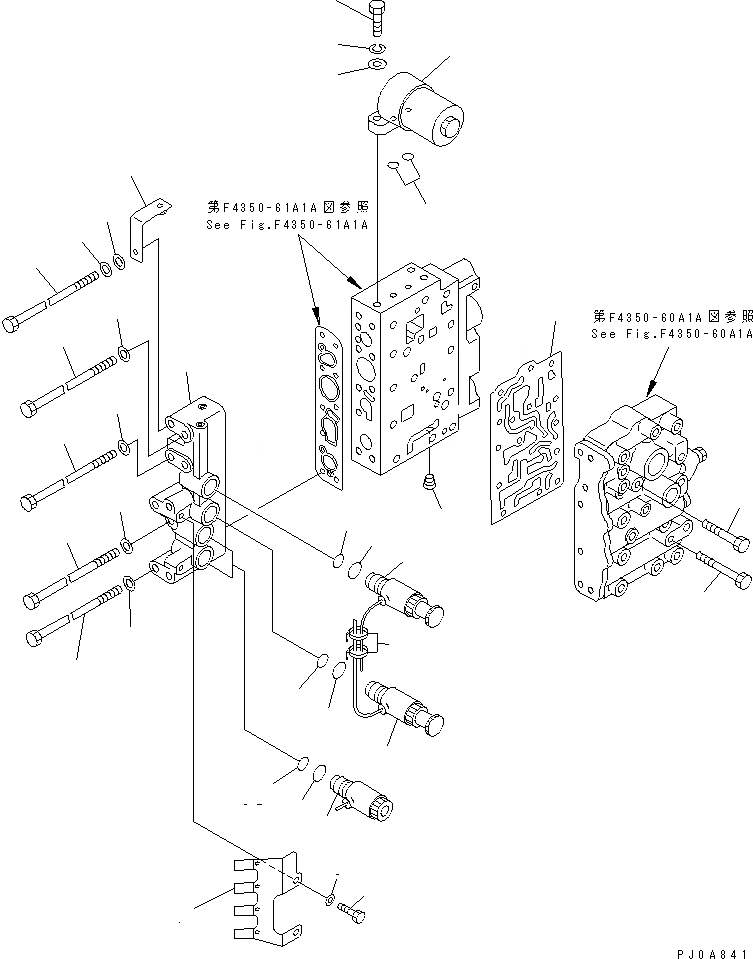 第F4350-61A1A図参照
See Fig.F4350-61A1A

第F4350-60A1A図参照
See Fig.F4350-60A1A

PJ0A841