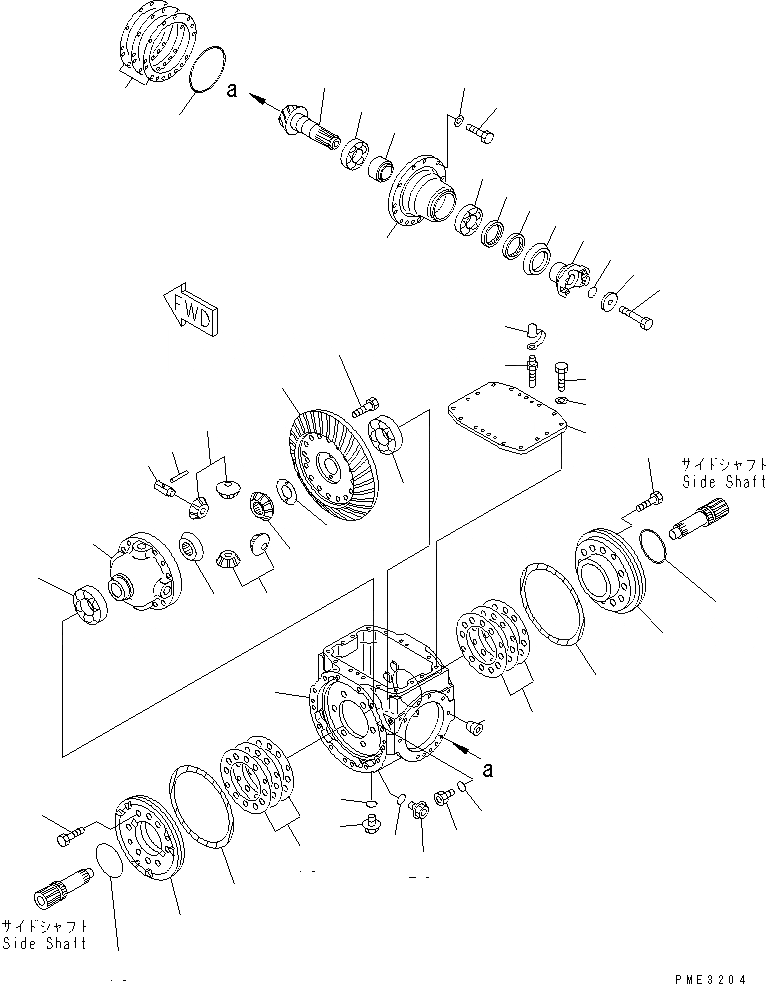 a

FWD

サイドシャフト
Side Shaft

a

サイドシャフト
Side Shaft

PME3204