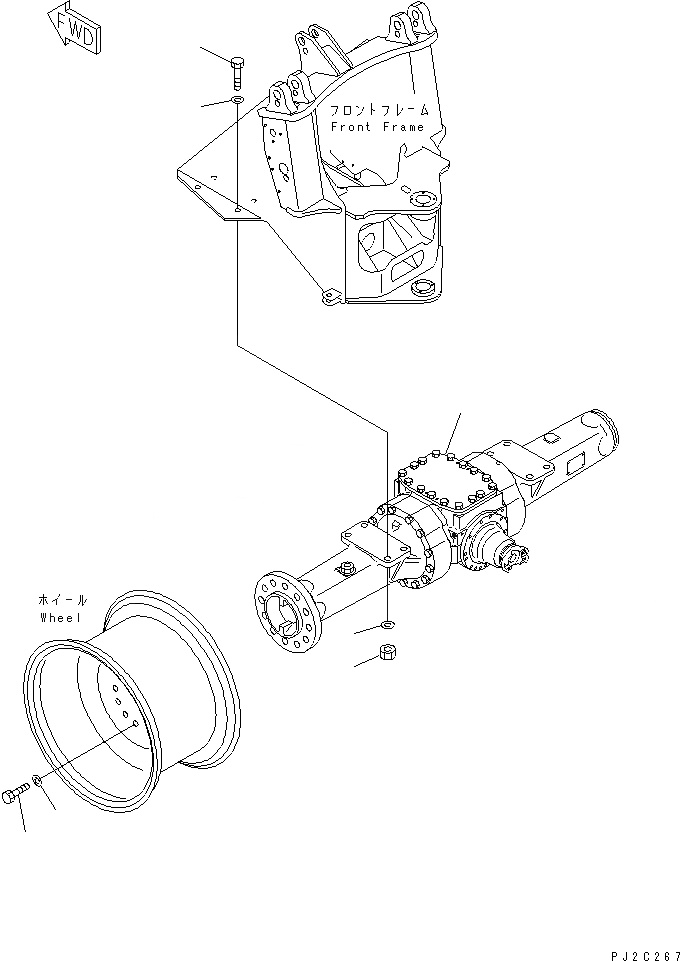 FWD

フロントフレーム
Front Frame

ホイール
Wheel

PJ2C267