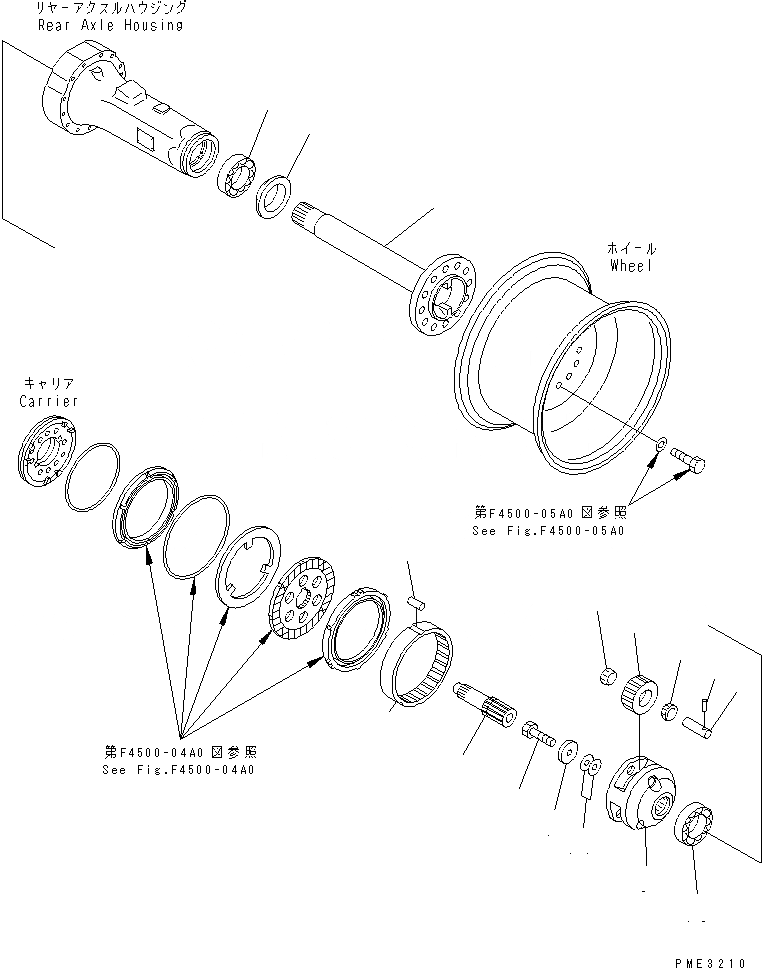 リヤーアクスルハウジング
Rear Axle Housing

ホイール
Wheel

キャリア
Carrier

第F4500-05A0 図参照
See Fig.F4500-05A0

第F4500-04A0 図参照
See Fig.F4500-04A0

PME3210