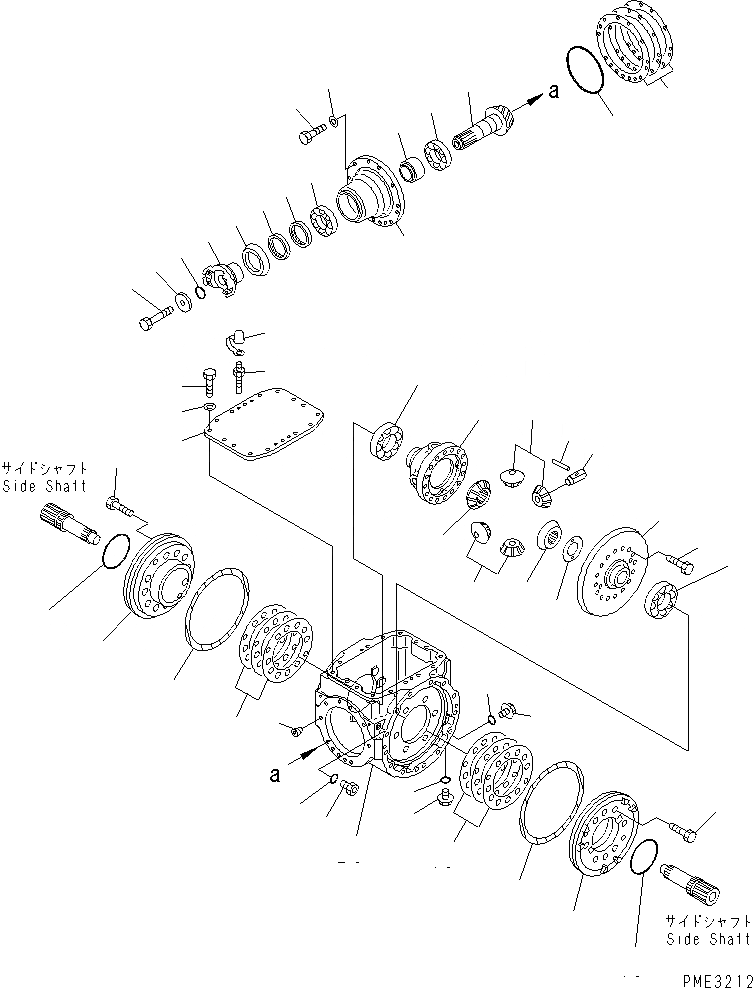 a

サイドシャフト
Side Shaft

a

サイドシャフト
Side Shaft

PME3212