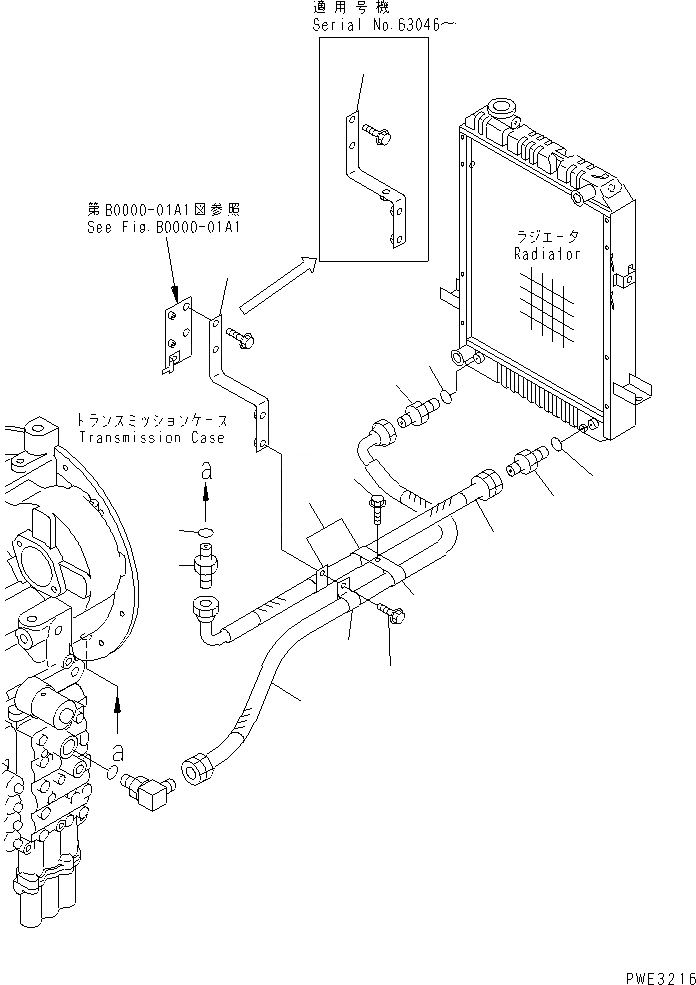 適用号機
Serial No.63046~

第B0000-01A1図参照
See Fig.B0000-01A1

ラジエータ
Radiator

トランスミッションケース
Transmission Case

a

a

PWE3216