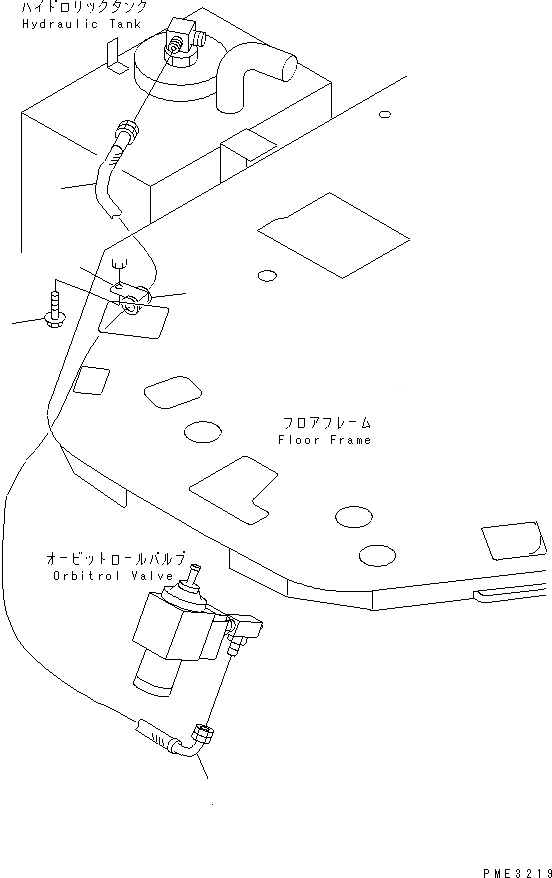 ハイドロリックタンク
Hydraulic Tank

フロアフレーム
Floor Frame

オービットロールバルブ
Orbitrol Valve

PME3219