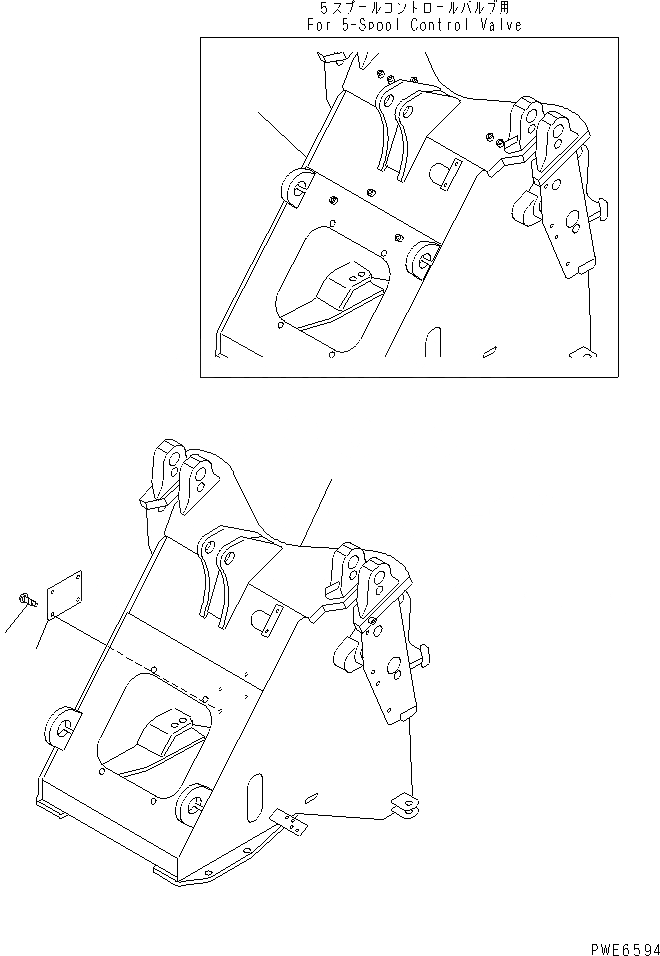 ５スプールコントロールバルブ用
For 5-Spool Control Valve

PWE6594