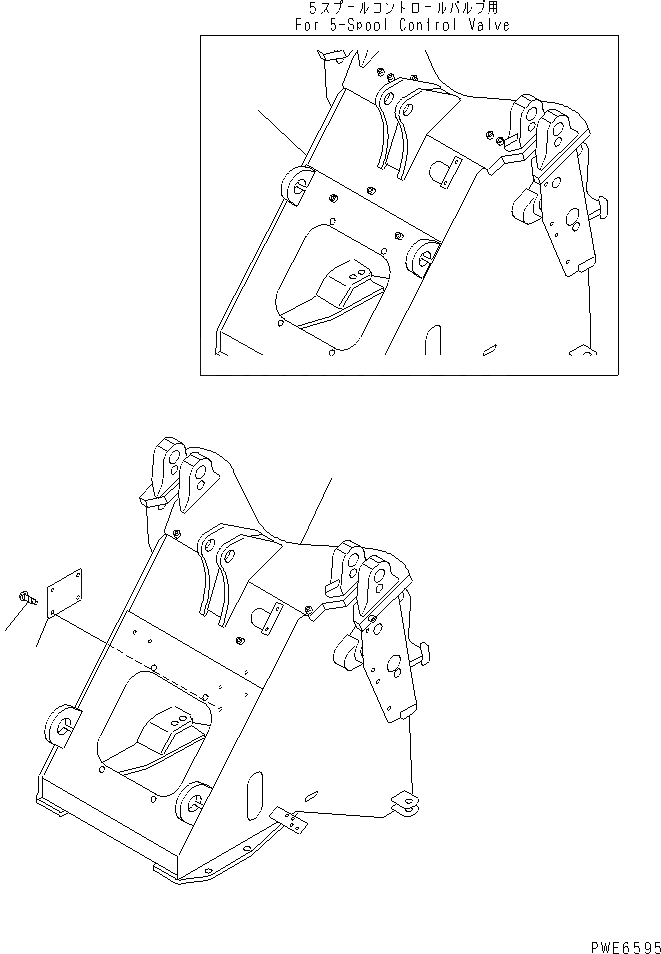 5スプールコントロールバルブ用
For 5-Spool Control Valve

PWE6595