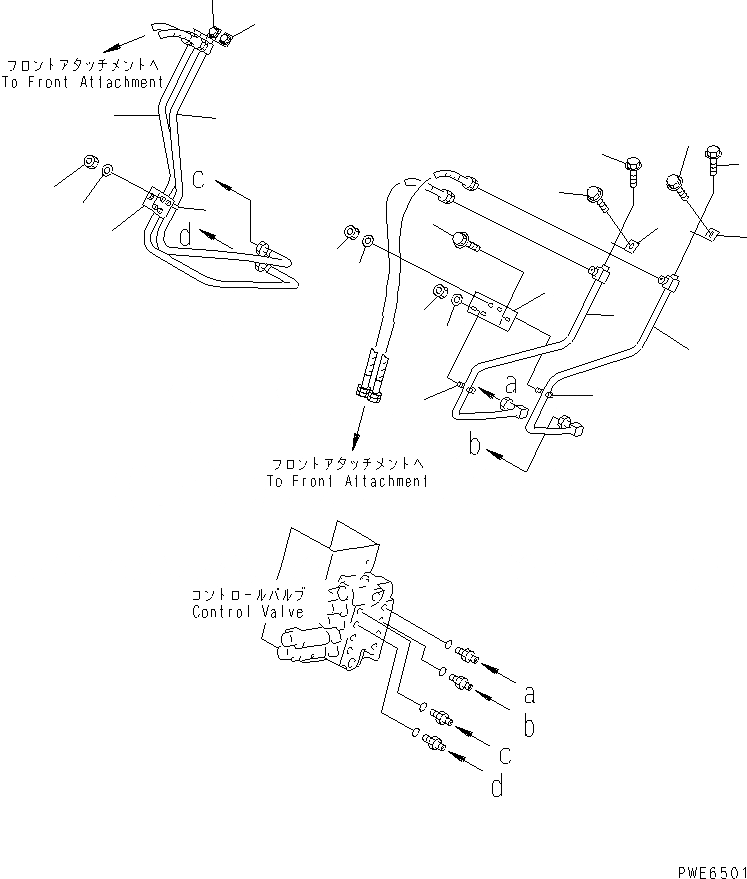 フロントアタッチメントへ
To Front Attachment

c

d

a

b

フロントアタッチメントへ
To Front Attachment

コントロールバルブ
Control Valve

a
b
c
d

PWE6501