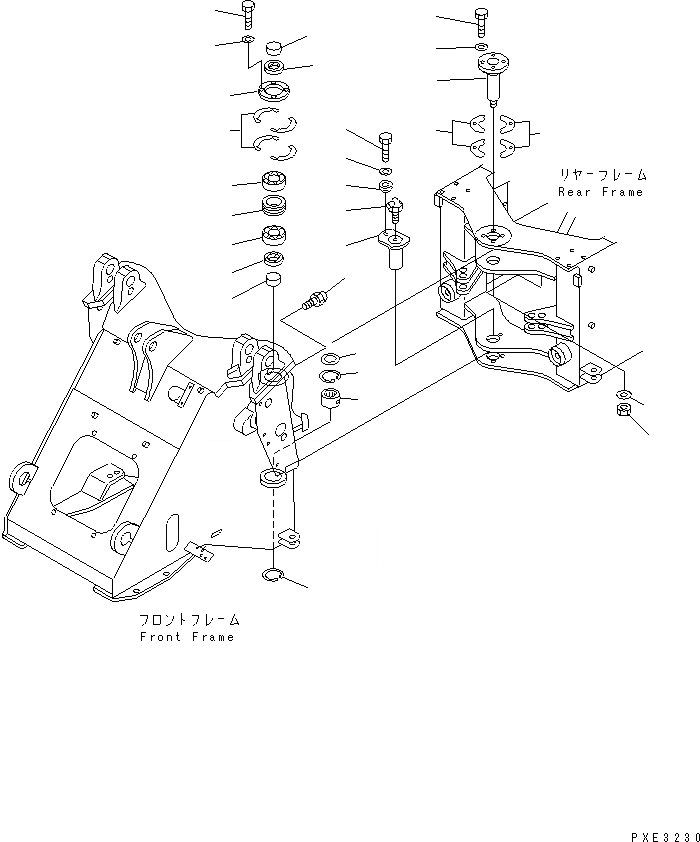 リヤーフレーム
Rear Frame

フロントフレーム
Front Frame

PXE3230