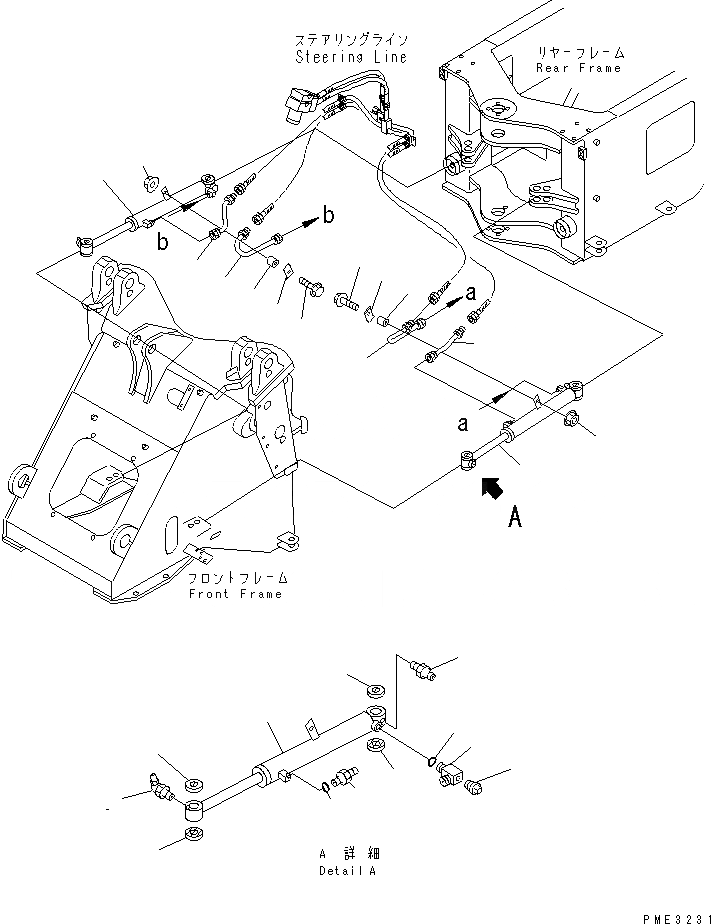 ステアリングライン
Steering Line

リヤーフレーム
Rear Frame

b

b

a

a

A

フロントフレーム
Front Frame

A 詳細
Detail A

PME3231