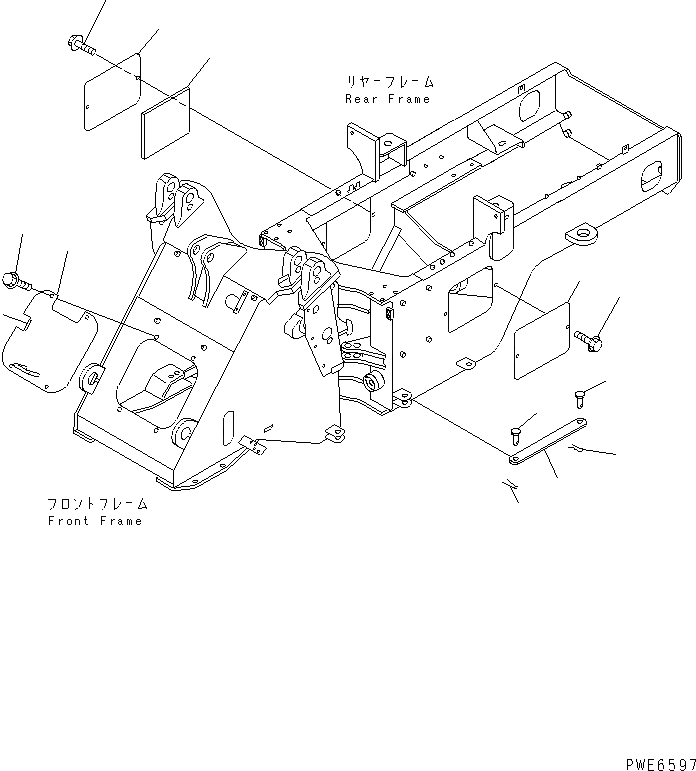 リヤーフレーム
Rear Frame

フロントフレーム
Front Frame

PWE6597