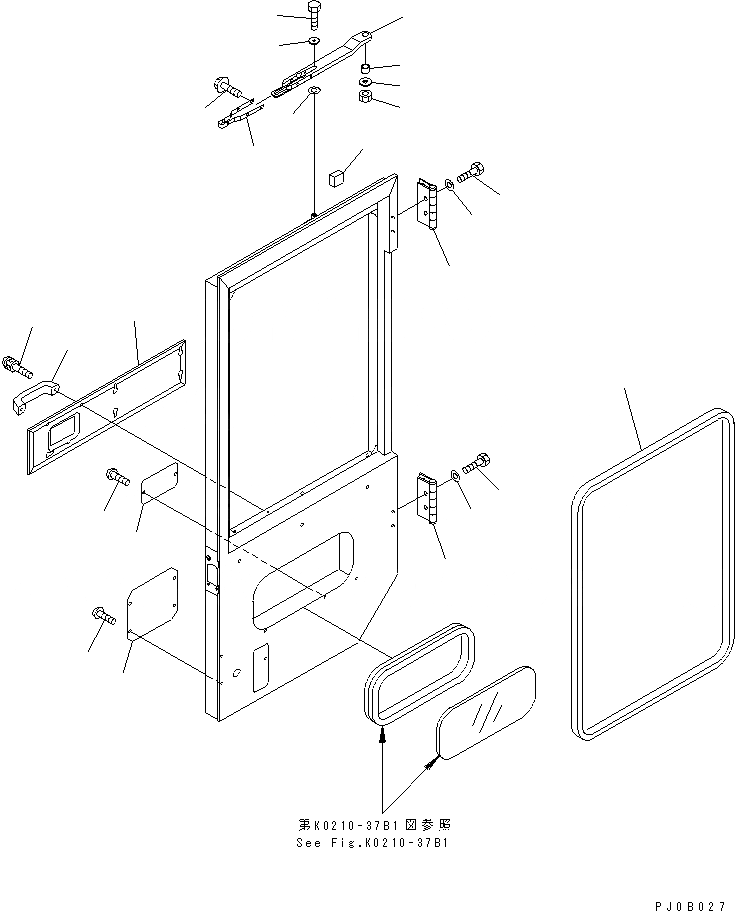 第K0210-37B1図参照
See Fig.K0210-37B1

PJ0B027