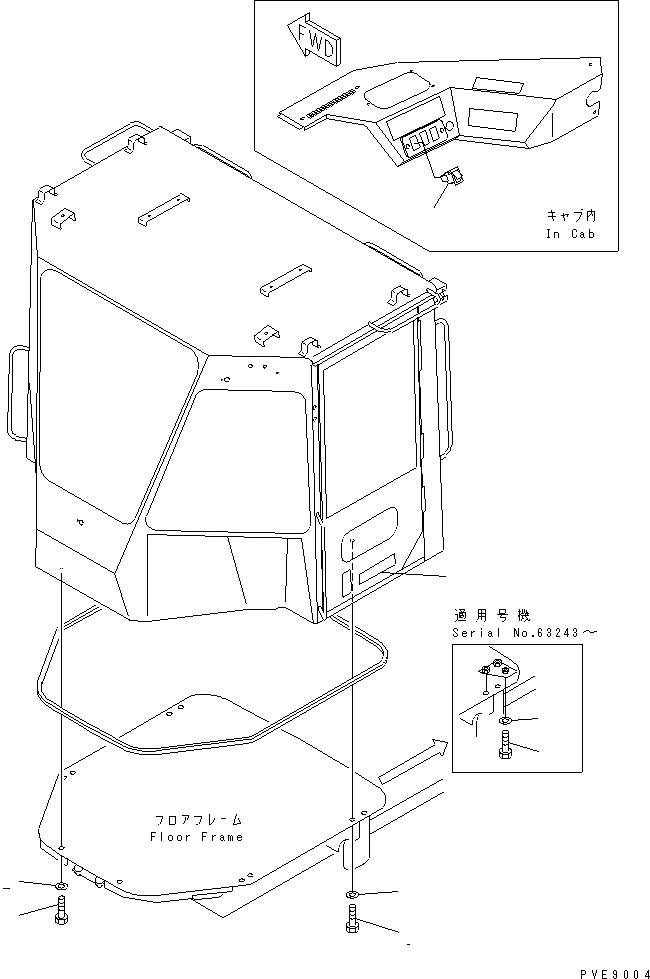 FWD

キャブ内
In Cab

適用号機
Serial No.63243～

フロアフレーム
Floor Frame

PVE9004