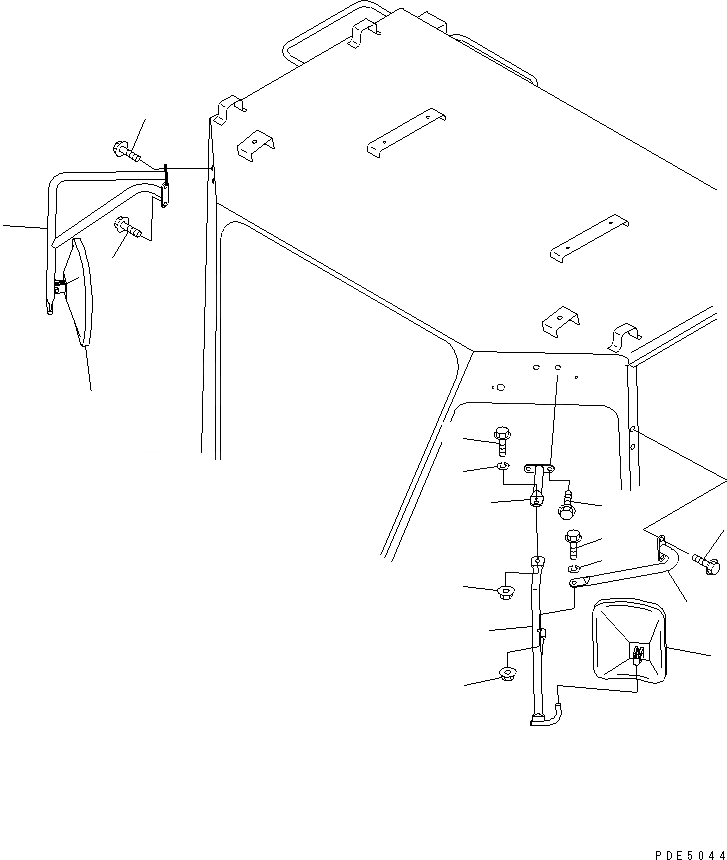 PDE5044