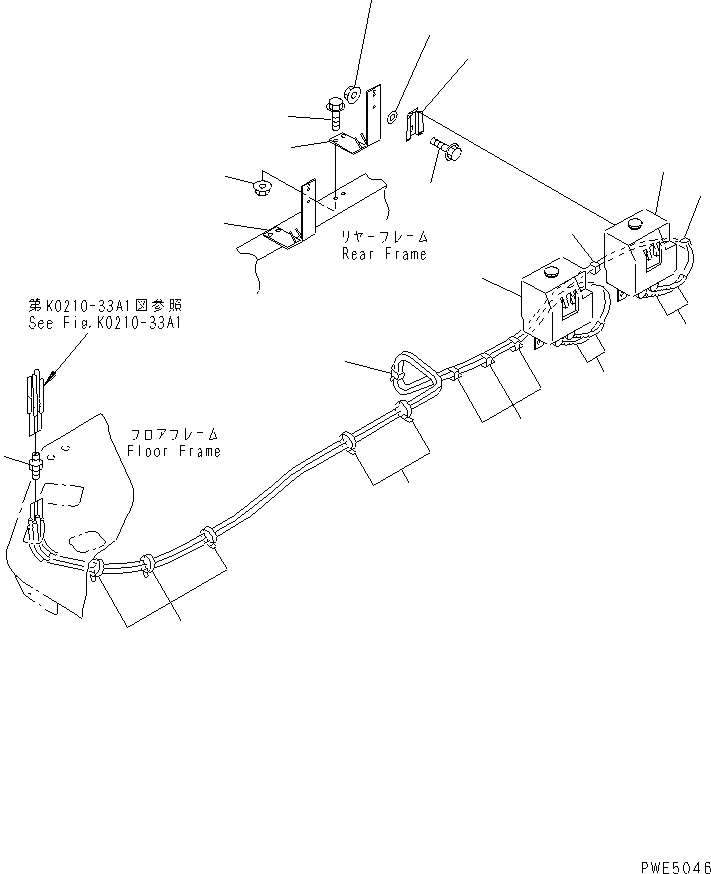 リヤーフレーム
Rear Frame

第K0210-33A1図参照
See Fig.K0210-33A1

フロアフレーム
Floor Frame

PWE5046