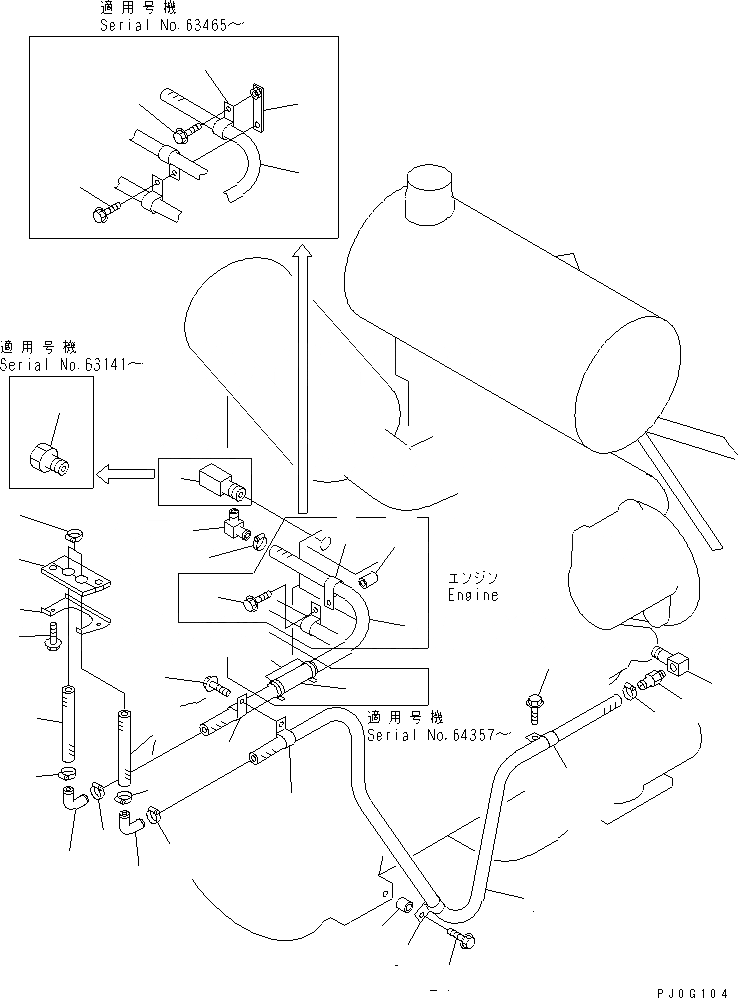 適用号機
Serial No.63465~

適用号機
Serial No.63141~

エンジン
Engine

適用号機
Serial No.64357~

PJ0G104