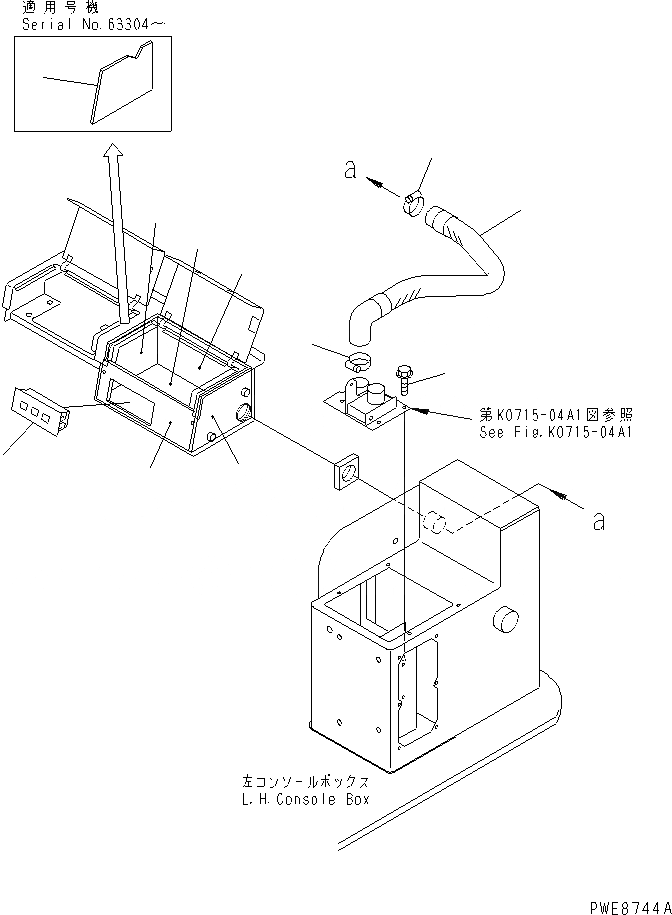 適用号機
Serial No.63304～

a

第K0715-04A1図参照
See Fig.K0715-04A1

a

左コンソールボックス
L.H.Console Box

PWE8744A