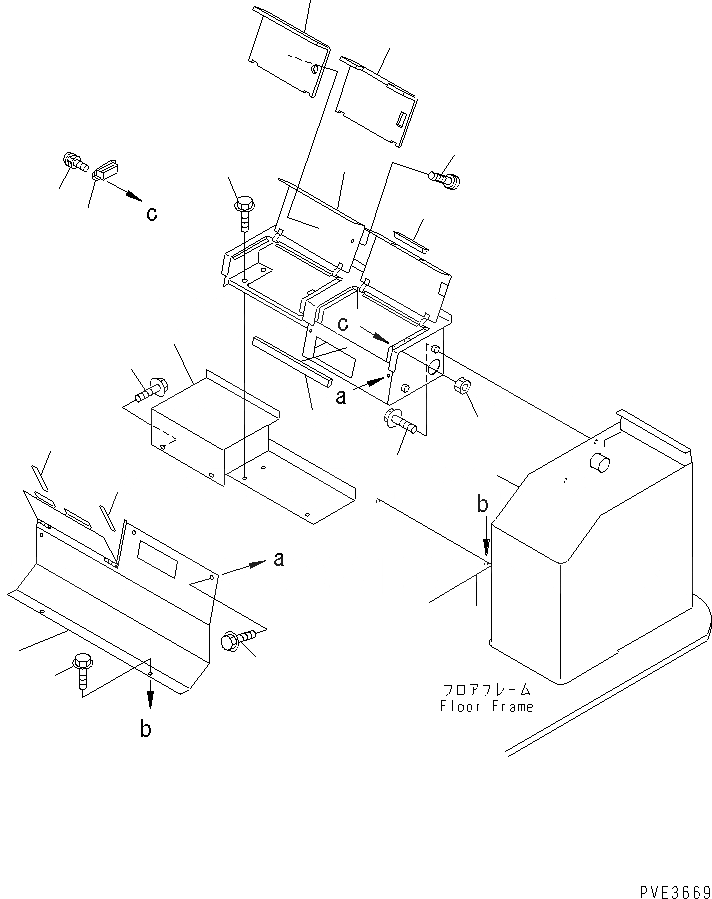 c
c
a
b
a
b
フロアフレーム
Floor Frame
PVE3669