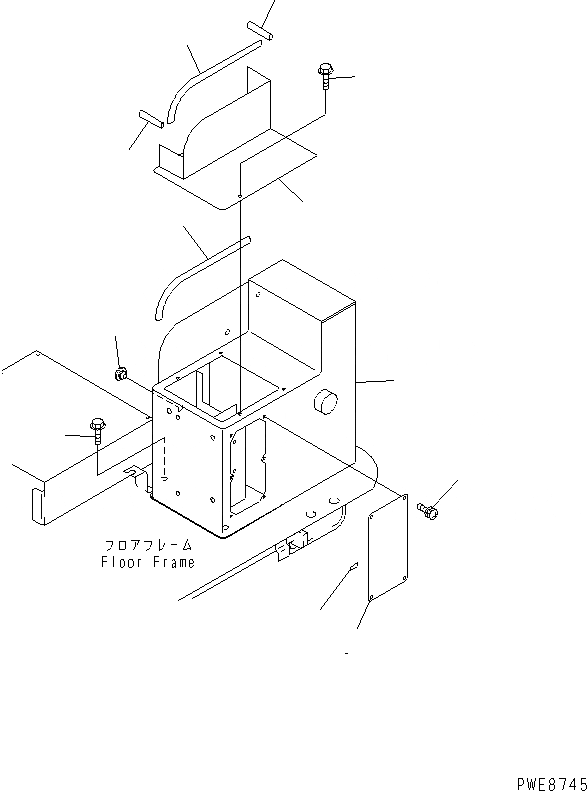 フロアフレーム
Floor Frame

PWE8745