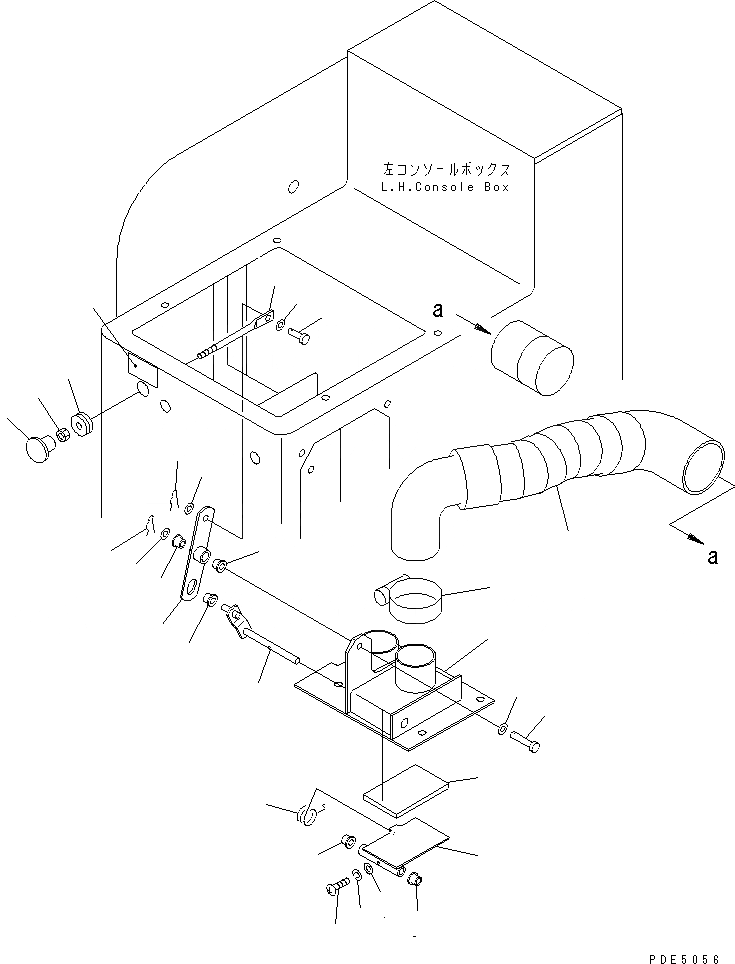 左コンソールボックス
L.H.Console Box

a

a

PDE5056