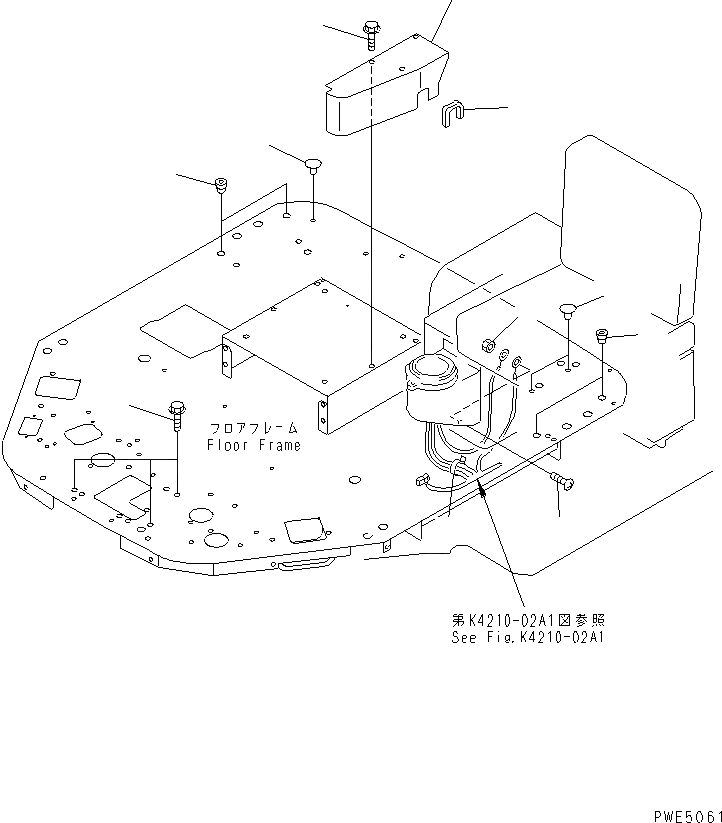 フロアフレーム
Floor Frame

第K4210-02A1図参照
See Fig.K4210-02A1

PWE5061