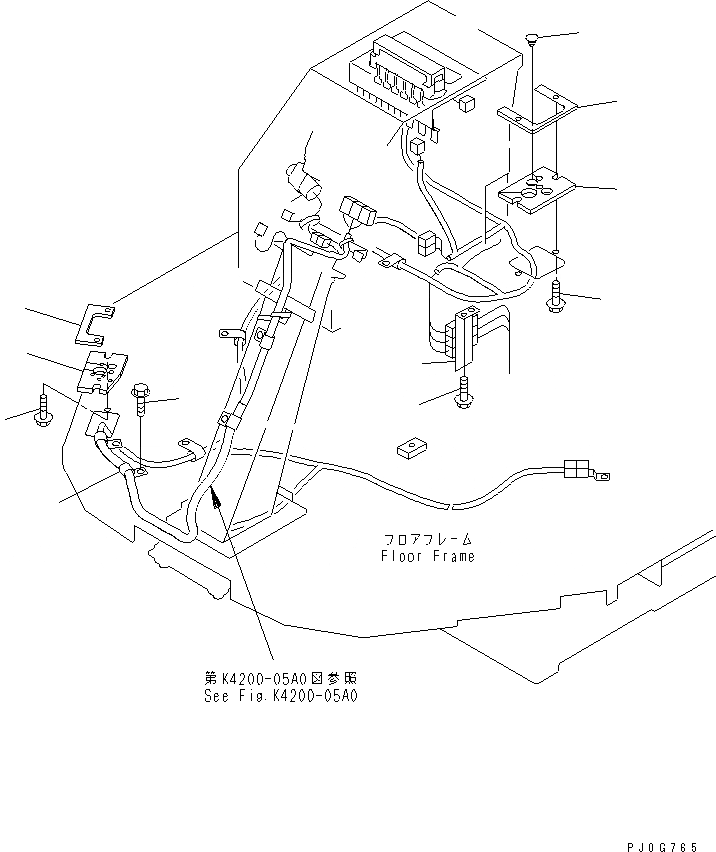 フロアフレーム
Floor Frame

第K4200-05A0図参照
See Fig.K4200-05A0

PJ0G765