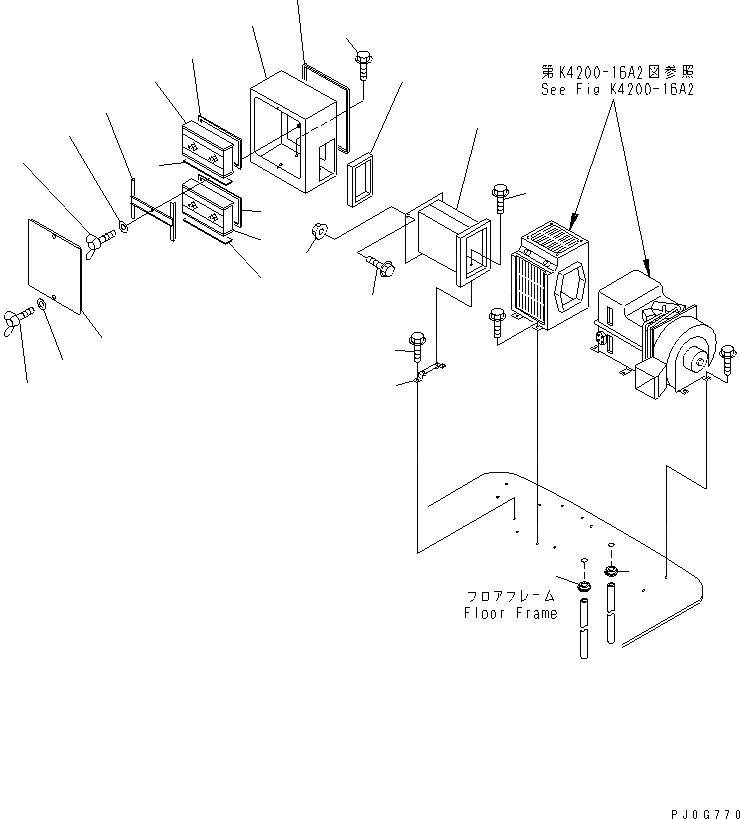 第K4200-16A2図参照
See Fig K4200-16A2

フロアフレーム
Floor Frame

PJ0G770