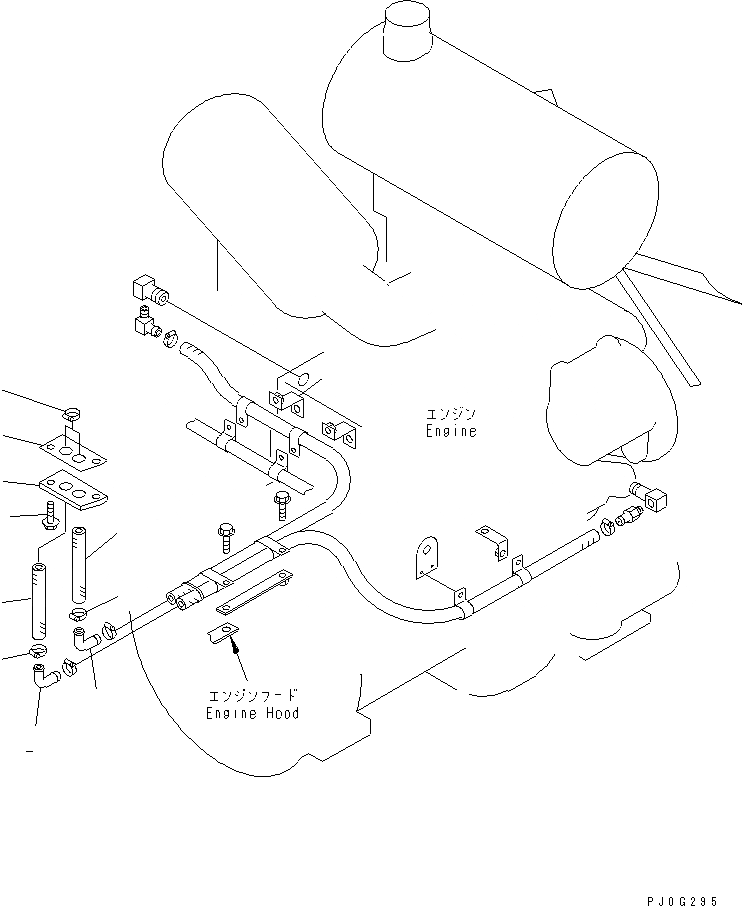 エンジン
Engine

エンジンフード
Engine Hood

PJ0G295