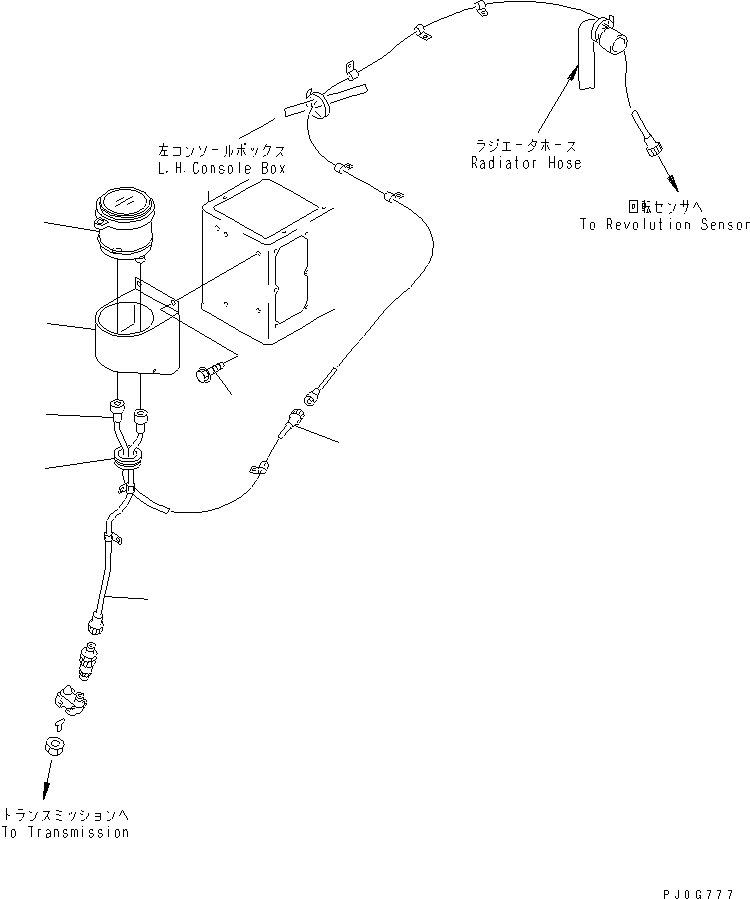 左コンソールボックス
L.H.Console Box

ラジエータホース
Radiator Hose

回転センサへ
To Revolution Sensor

トランスミッションへ
To Transmission

PJ0G777