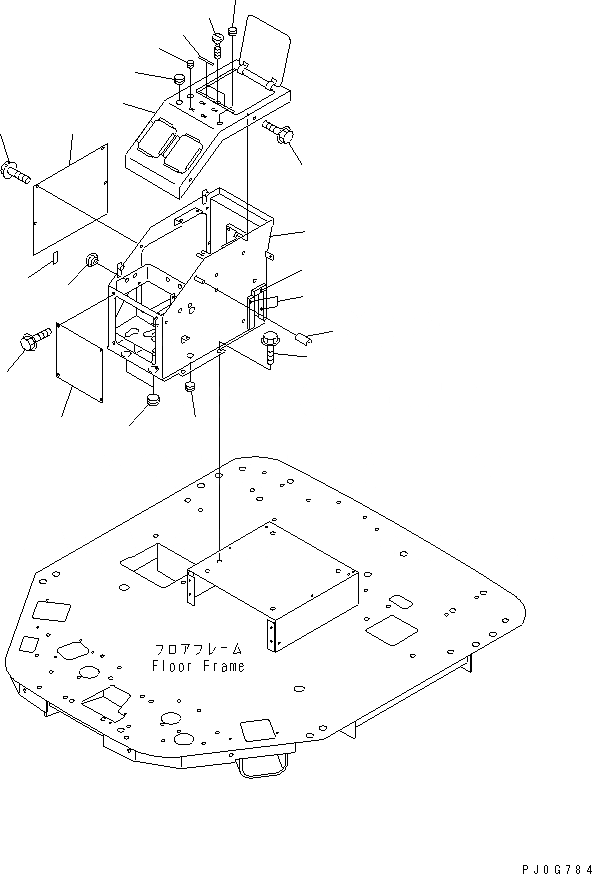 フロアフレーム
Floor Frame

PJ0G784