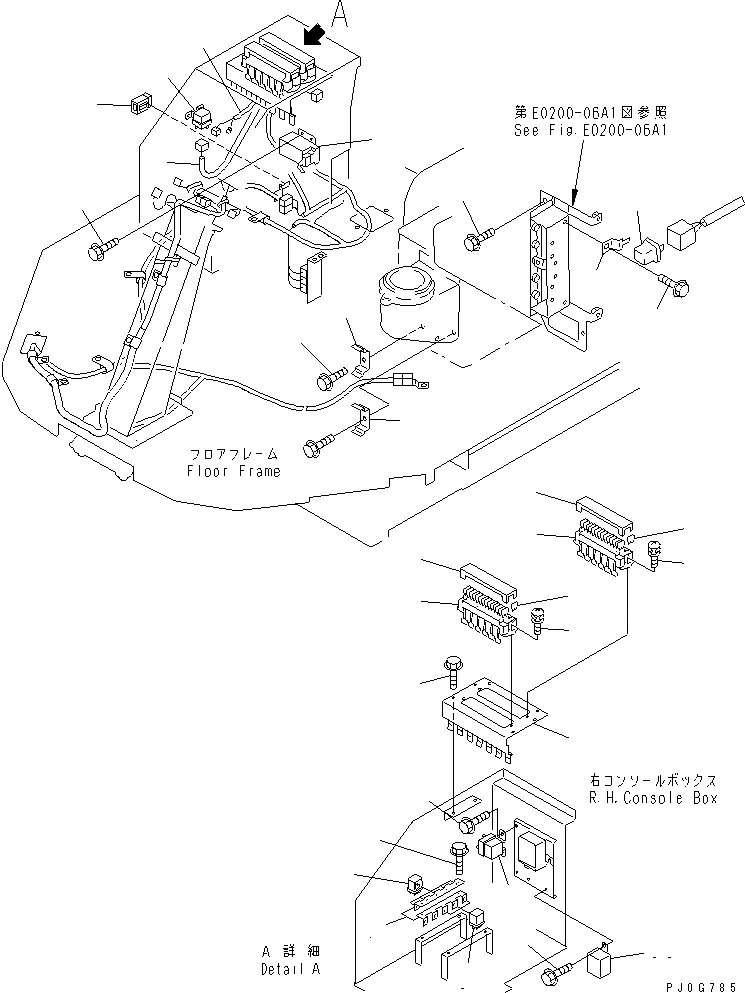 A

第E0200-06A1図参照
See Fig.E0200-06A1

フロアフレーム
Floor Frame

右コンソールボックス
R.H.Console Box

A 詳細
Detail A

PJ0G785