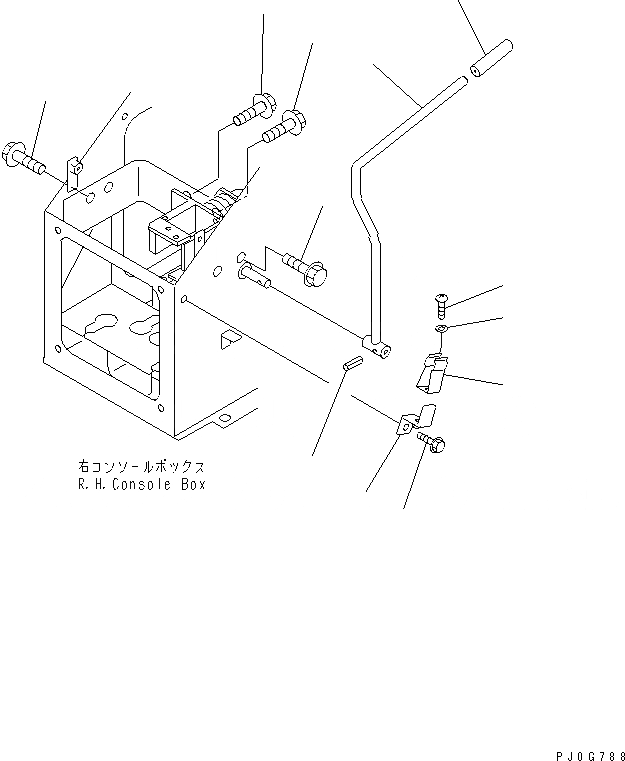 右コンソールボックス
R.H.Console Box

PJ0G788