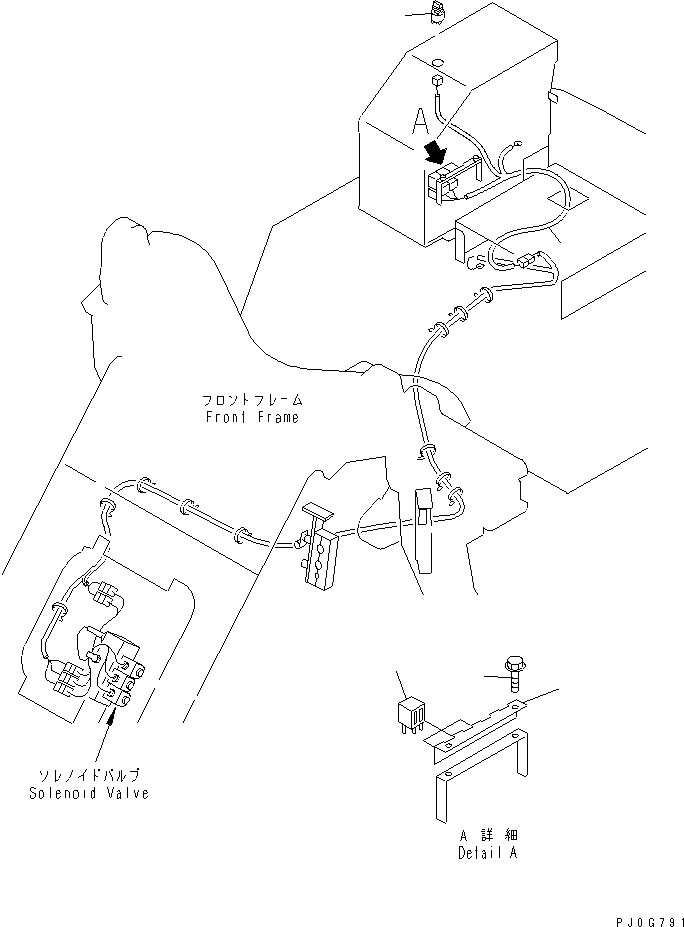 A

フロントフレーム
Front Frame

ソレノイドバルブ
Solenoid Valve

A 詳細
Detail A

PJ0G791