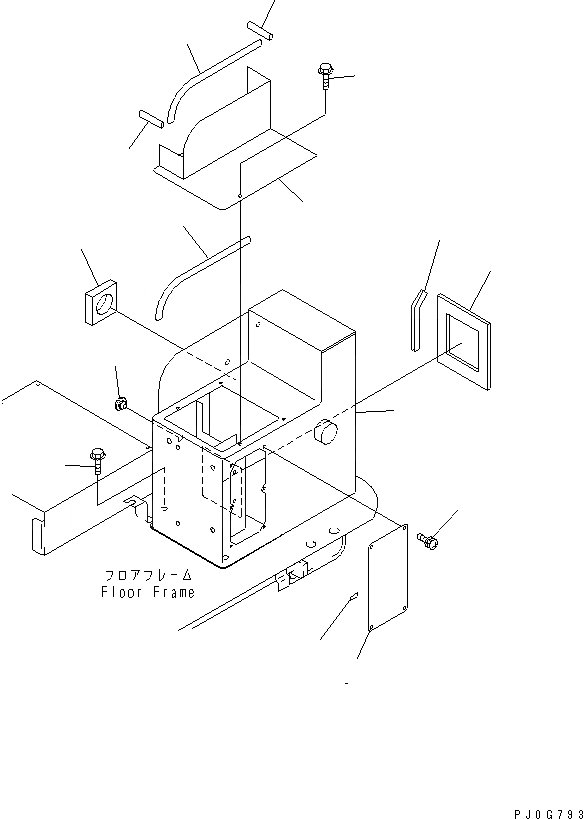 フロアフレーム
Floor Frame

PJ0G793