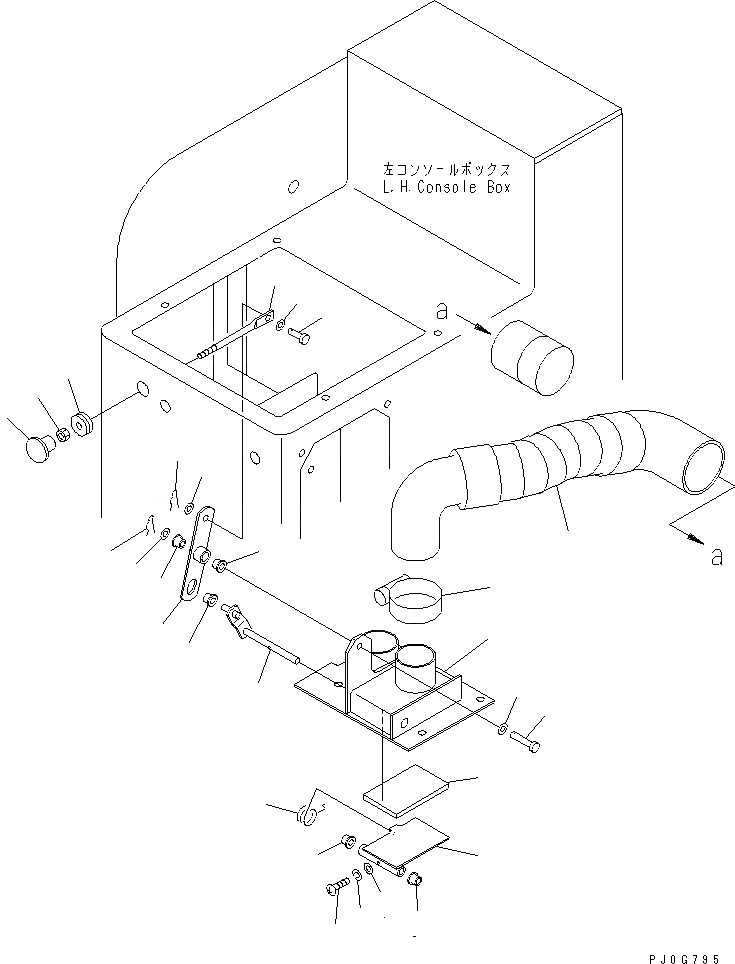 左コンソールボックス
L.H.Console Box

a

a

PJ0G795