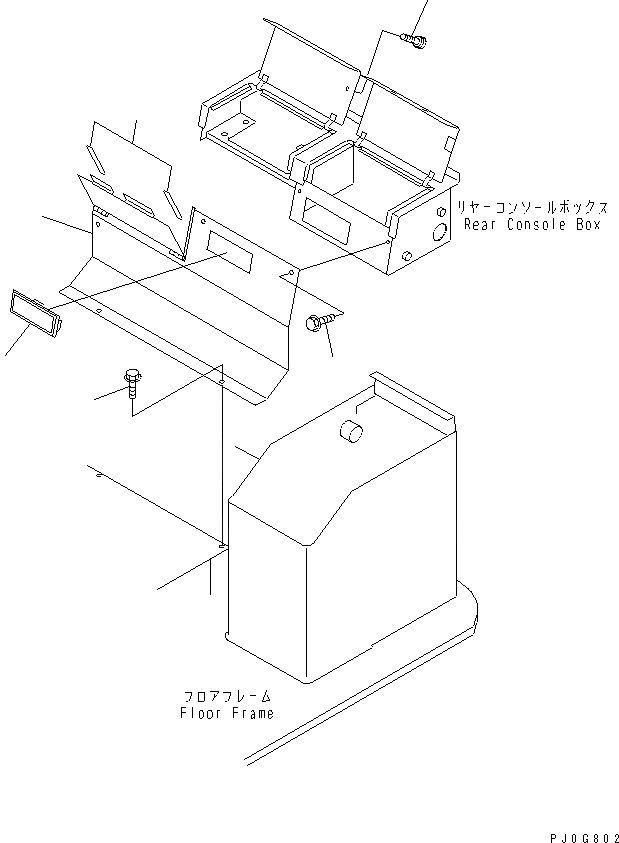 リヤーコンソールボックス
Rear Console Box

フロアフレーム
Floor Frame

PJ0G802