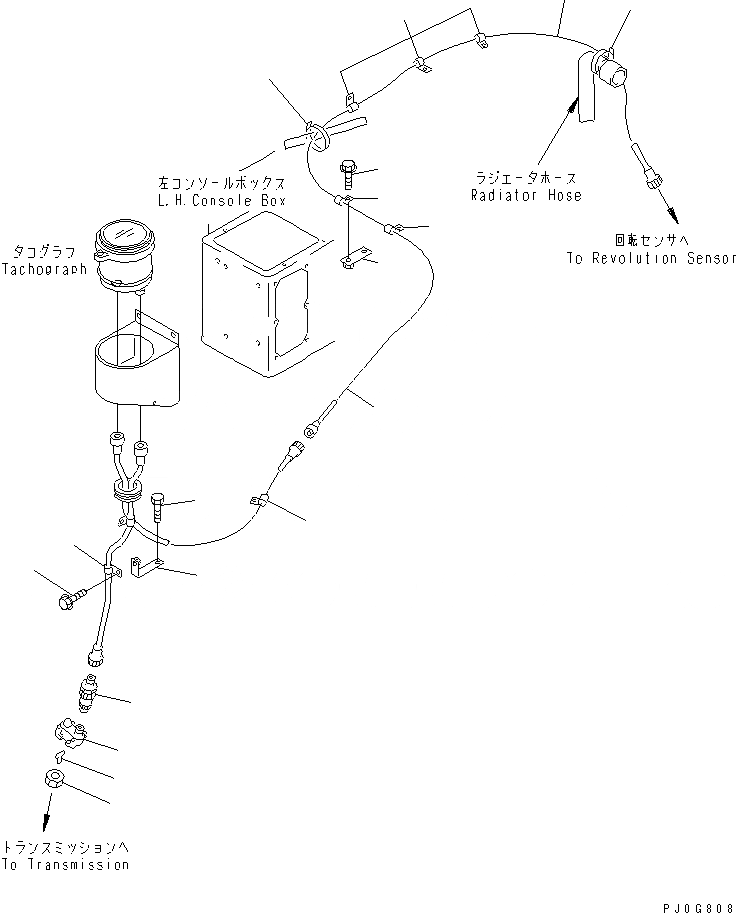 左コンソールボックス
L.H.Console Box

タコグラフ
Tachograph

ラジエータホース
Radiator Hose

回転センサへ
To Revolution Sensor

トランスミッションへ
To Transmission

PJ0G808