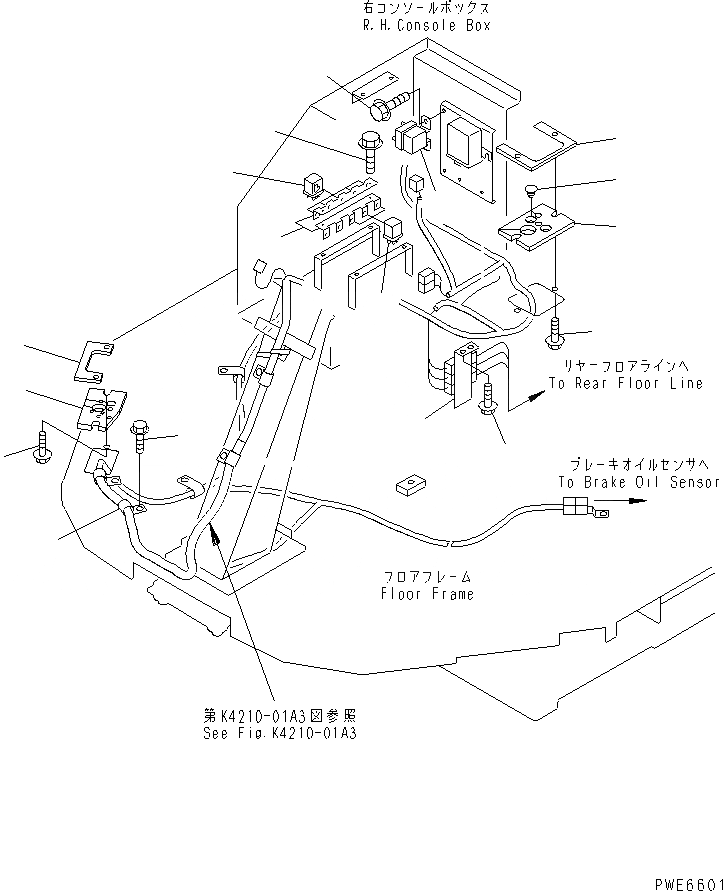 右コンソールボックス
R.H.Console Box

リヤーフロアラインへ
To Rear Floor Line

ブレーキオイルセンサへ
To Brake Oil Sensor

フロアフレーム
Floor Frame

第K4210-01A3図参照
See Fig.K4210-01A3

PWE6601