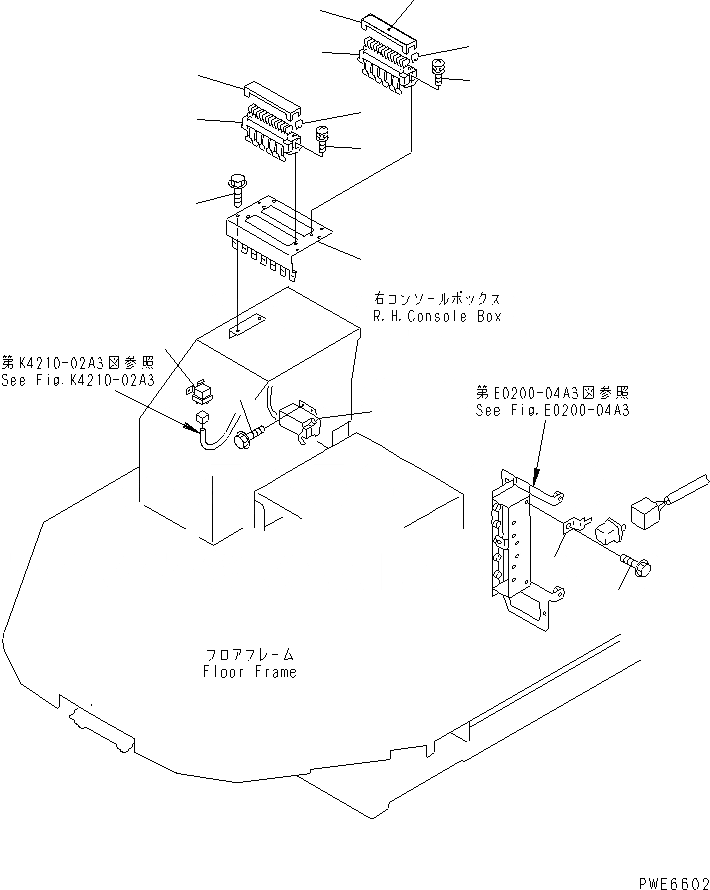 右コンソールボックス
R.H.Console Box

第K4210-02A3図参照
See Fig.K4210-02A3

第E0200-04A3図参照
See Fig.E0200-04A3

フロアフレーム
Floor Frame

PWE6602